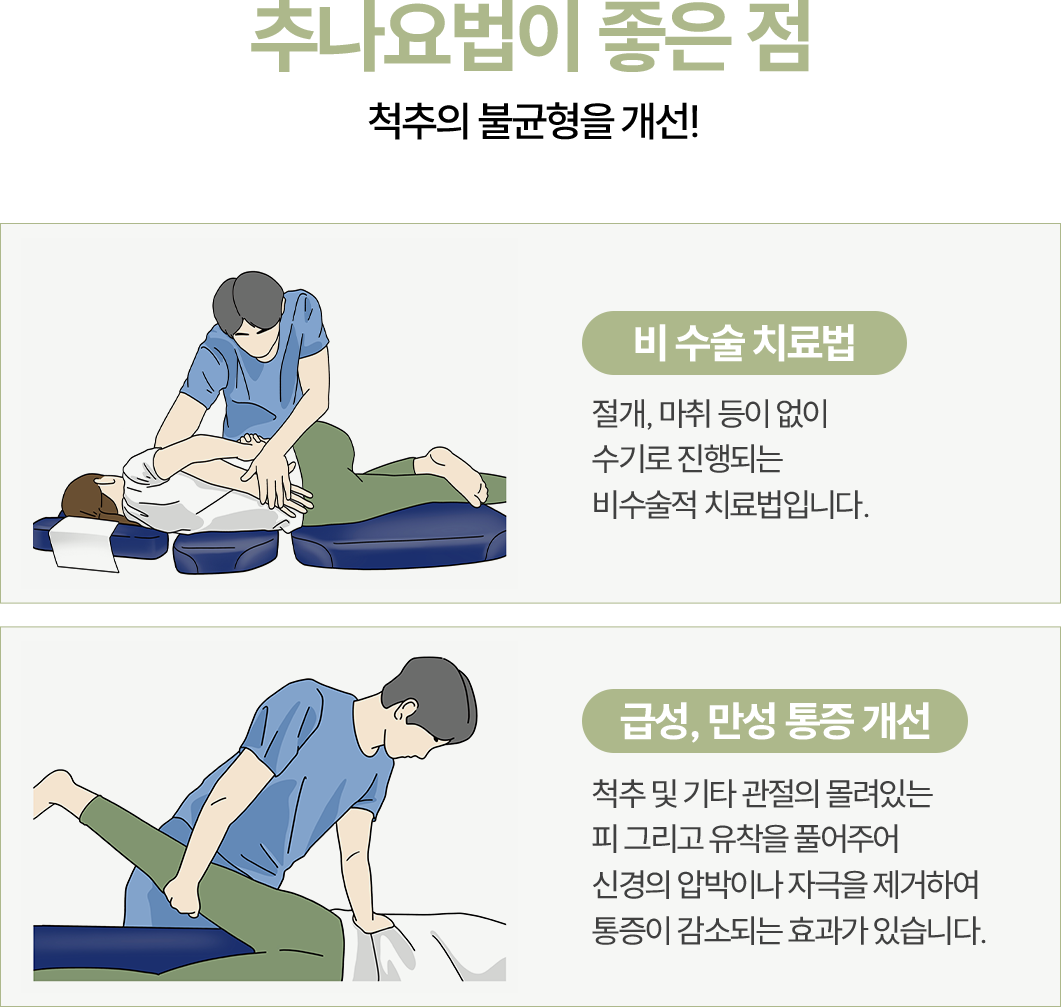 추나요법이 좋은 점

척추의 불균형을 개선!

비 수술 치료법

절개, 마취 등이 없이 수기로 진행되는 비수술적 치료법입니다.

급성, 만성 통증 개선

척추 및 기타 관절의 몰려있는 피 그리고 유착을 풀어주어 신경의 압박이나 자극을 제거하여 통증이 감소되는 효과가 있습니다.